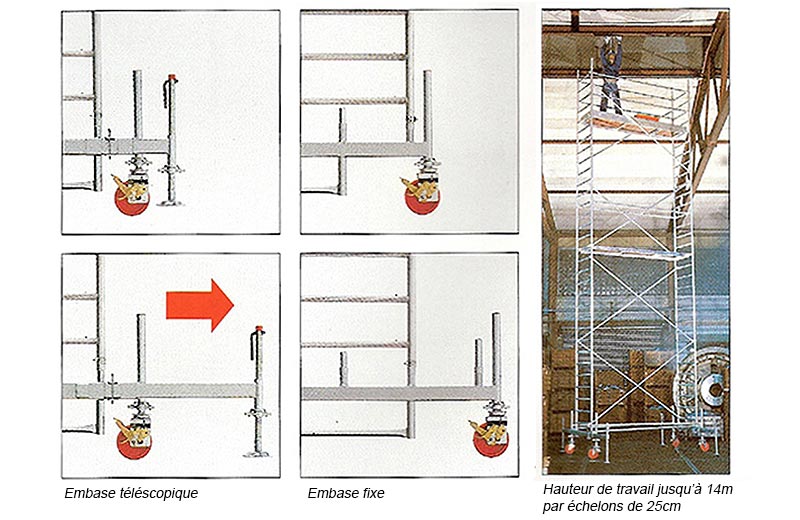 Embase téléscopique

Embase fixe

Hauteur de travail jusqu'à 14m par échelons de 25cm